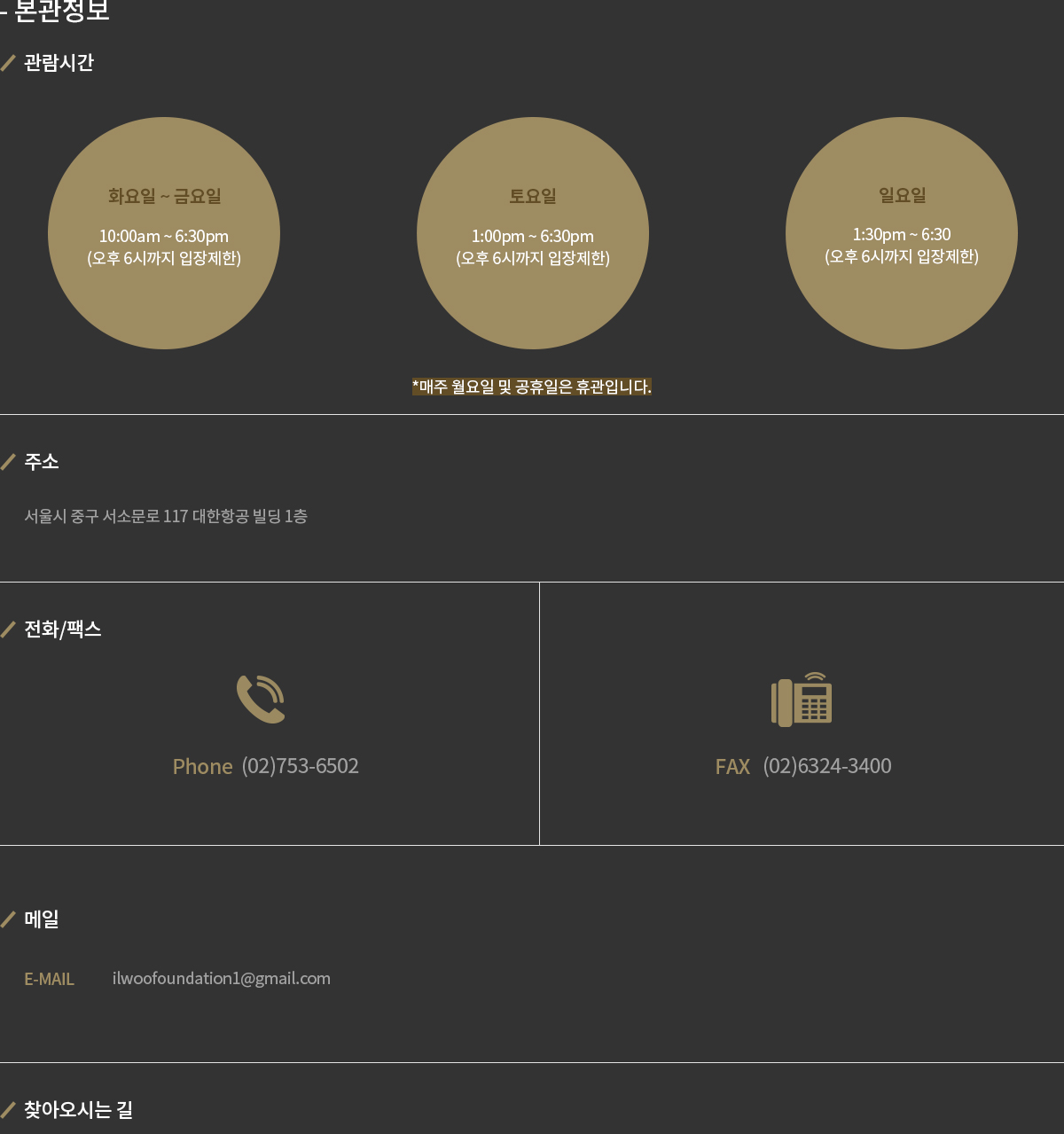 - 본관정보

관람시간

화요일 ~ 금요일

10:00am ~ 6:30pm
(오후 6시까지 입장제한)

토요일

1:00pm ~ 6:30pm
(오후 6시까지 입장제한)

일요일

1:30pm ~ 6:30
(오후 6시까지 입장제한)

*매주 월요일 및 공휴일은 휴관입니다.

주소

서울시 중구 서소문로 117 대한항공 빌딩 1층

전화/팩스

Phone (02)753-6502

FAX (02)6324-3400

메일

E-MAIL ilwoofoundation1@gmail.com

찾아오시는 길